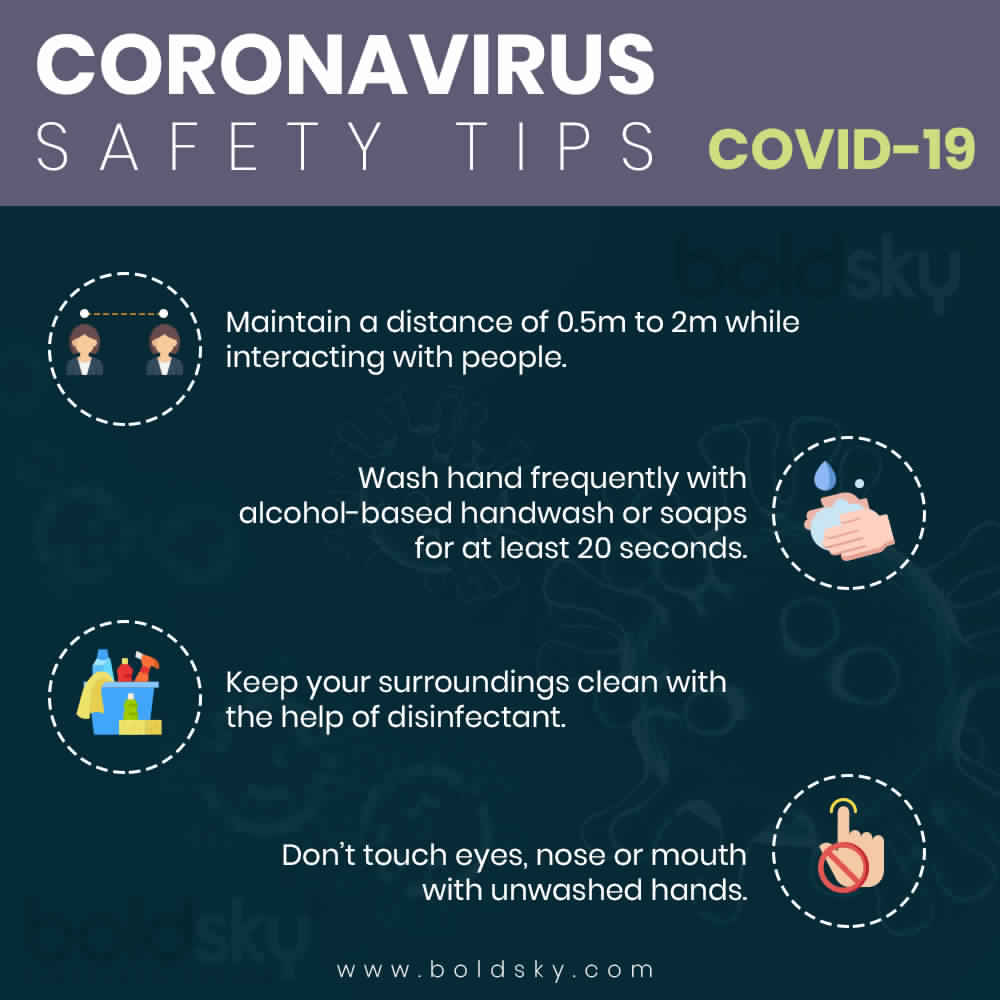 CORONAVIRUS
SAFETY TIPS COVID-19

boldsky

Maintain a distance of 0.5m to 2m while interacting with people.

Wash hand frequently with alcohol-based handwash or soaps for at least 20 seconds.

Keep your surroundings clean with the help of disinfectant.

Don't touch eyes, nose or mouth with unwashed hands.

boldsky

www.boldsky.com